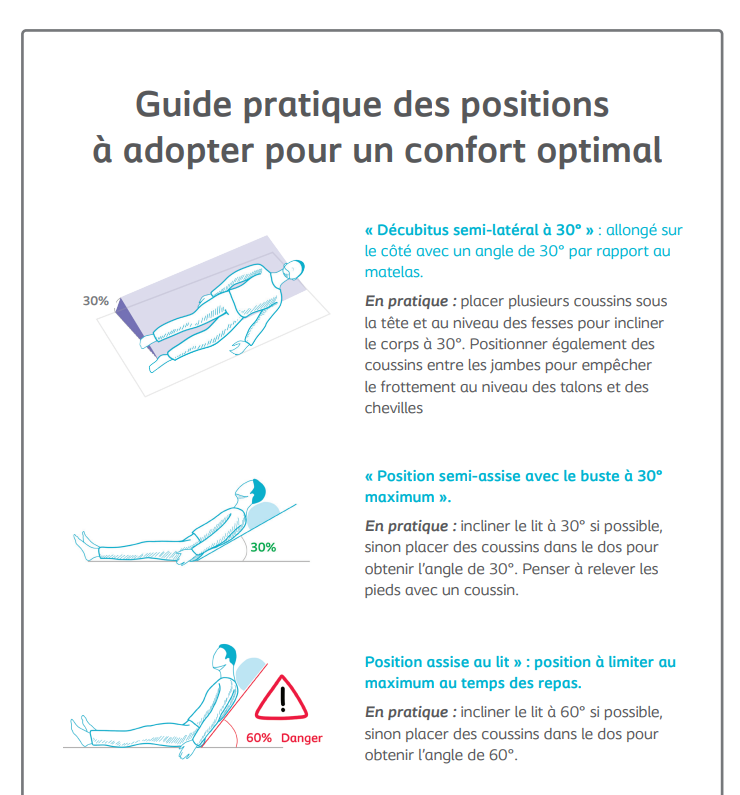 Guide pratique des positions à adopter pour un confort optimal

30%

« Décubitus semi-latéral à 30° » : allongé sur le côté avec un angle de 30° par rapport au matelas.

En pratique : placer plusieurs coussins sous la tête et au niveau des fesses pour incliner le corps à 30°. Positionner également des coussins entre les jambes pour empêcher le frottement au niveau des talons et des chevilles

30%

« Position semi-assise avec le buste à 30° maximum ».

En pratique : incliner le lit à 30° si possible, sinon placer des coussins dans le dos pour obtenir l'angle de 30°. Penser à relever les pieds avec un coussin.

60% Danger

Position assise au lit » : position à limiter au maximum au temps des repas.

En pratique : incliner le lit à 60° si possible, sinon placer des coussins dans le dos pour obtenir l'angle de 60°.